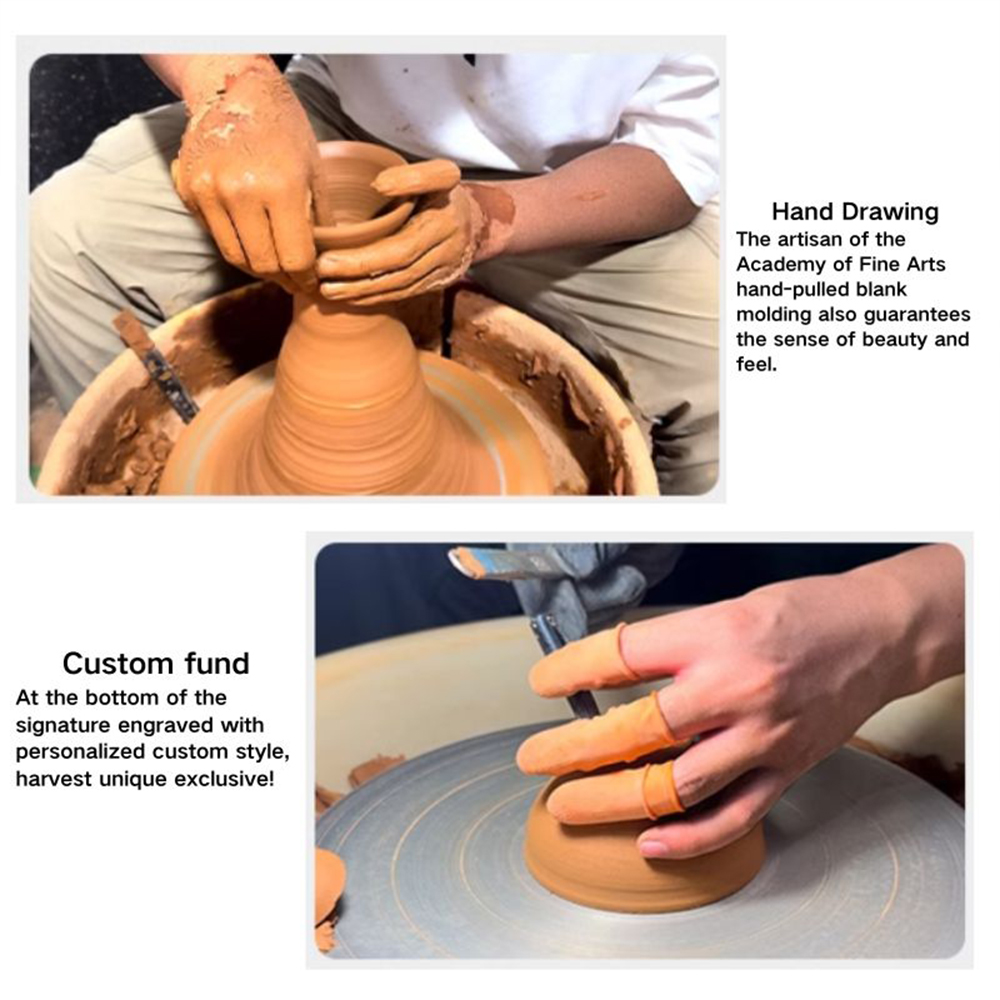 Hand Drawing
The artisan of the Academy of Fine Arts hand-pulled blank molding also guarantees the sense of beauty and feel.

Custom fund
At the bottom of the signature engraved with personalized custom style, harvest unique exclusive!